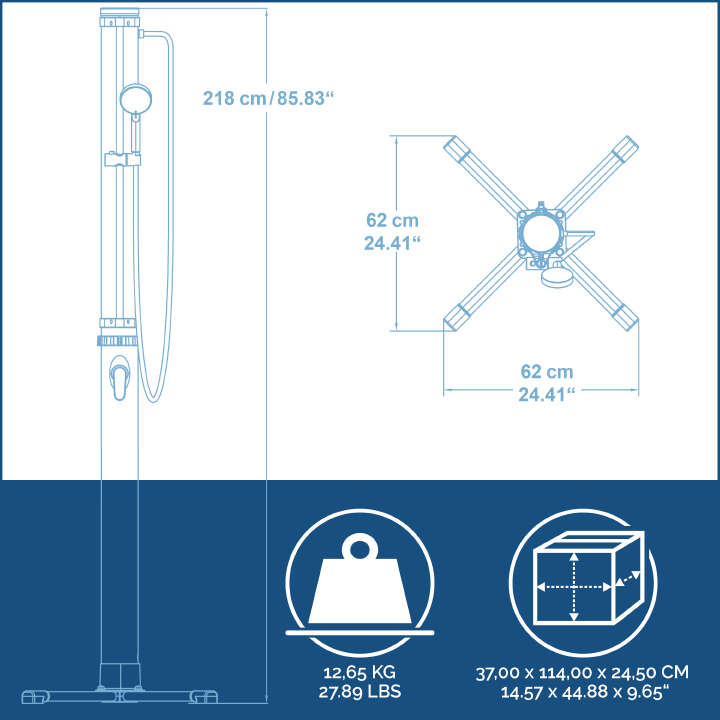 218 cm / 85.83“

62 cm
24.41“

62 cm
24.41“

12,65 KG
27.89 LBS

37,00 x 114,00 x 24,50 CM
14.57 x 44.88 x 9.65“